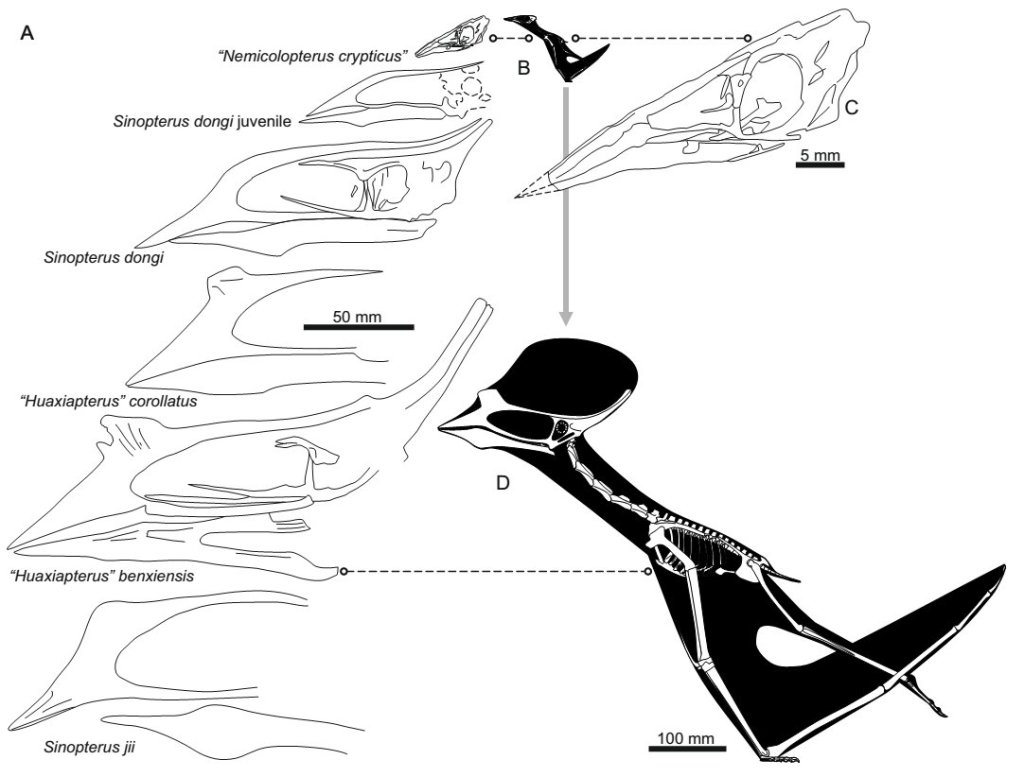 A

"Nemicolopterus crypticus"

B

C

5 mm

Sinopterus dongi juvenile

Sinopterus dongi

50 mm

"Huaxiapterus" corollatus

D

"Huaxiapterus" benxiensis

Sinopterus jii

100 mm